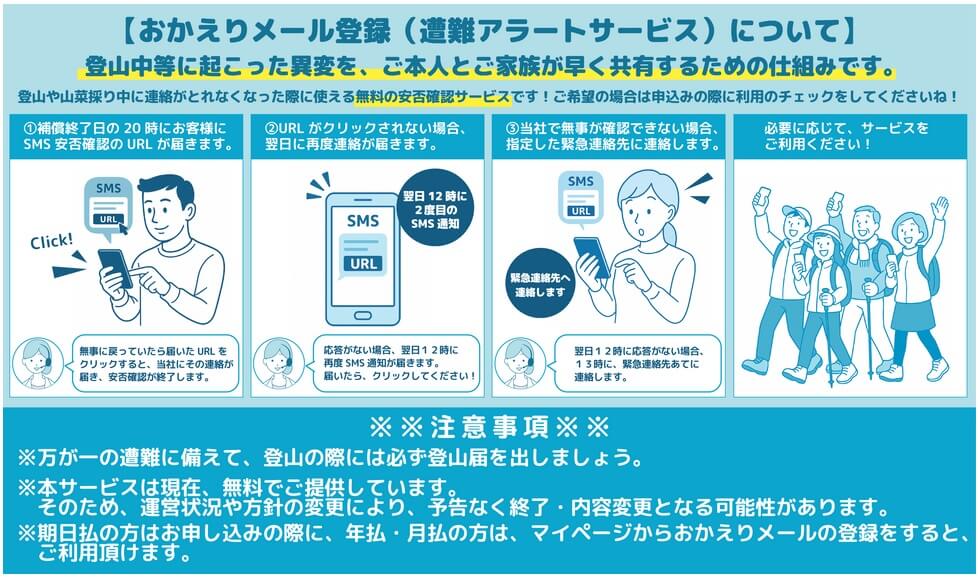 【おかえりメール登録（遭難アラートサービス）について】

登山中等に起こった異変を、ご本人とご家族が早く共有するための仕組みです。

登山や山菜採り中に連絡がとれなくなった際に使える無料の安否確認サービスです！ご希望の場合は申込みの際に利用のチェックをしてくださいね！

①補償終了日の 20 時にお客様に SMS 安否確認の URL が届きます。

SMS

URL

Click!

無事に戻っていたら届いた URL をクリックすると、当社にその連絡が届き、安否確認が終了します。

②URL がクリックされない場合、翌日に再度連絡が届きます。

SMS

URL

翌日 12 時に 2 度目の SMS 通知

応答がない場合、翌日１２時に再度 SMS 通知が届きます。届いたら、クリックしてください！

③当社で無事が確認できない場合、指定した緊急連絡先に連絡します。

SMS

URL

緊急連絡先へ連絡します

翌日１２時に応答がない場合、１３時に、緊急連絡先あてに連絡します。

必要に応じて、サービスをご利用ください！

※※注意事項※※

※万が一の遭難に備えて、登山の際には必ず登山届を出しましょう。

※本サービスは現在、無料でご提供しています。
そのため、運営状況や方針の変更により、予告なく終了・内容変更となる可能性があります。

※期日払の方はお申し込みの際に、年払・月払の方は、マイページからおかえりメールの登録をすると、ご利用頂けます。